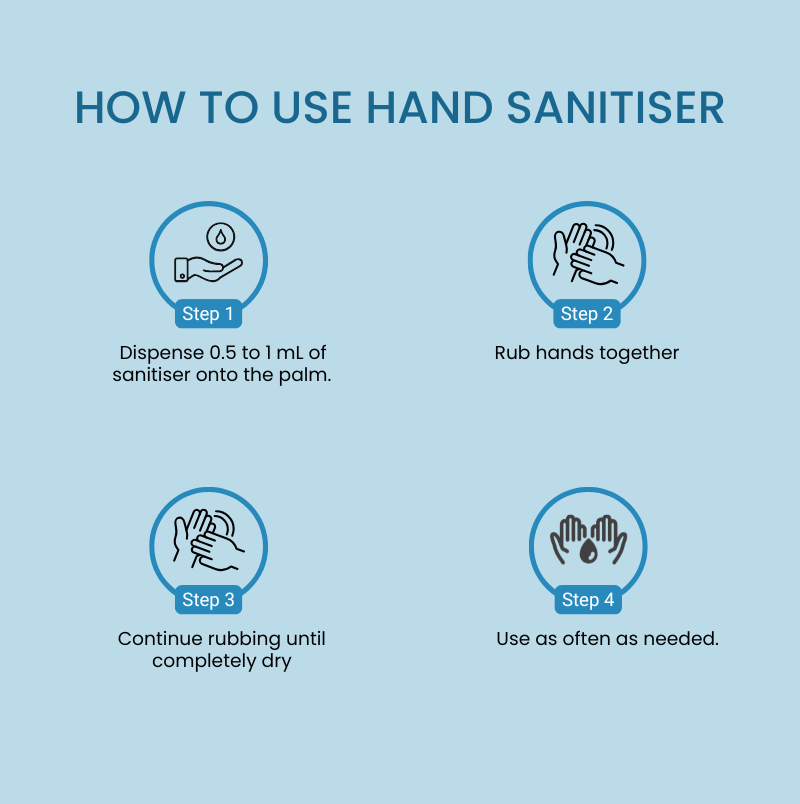 HOW TO USE HAND SANITISER

Step 1

Dispense 0.5 to 1 mL of sanitiser onto the palm.

Step 2

Rub hands together

Step 3

Continue rubbing until completely dry

Step 4

Use as often as needed.