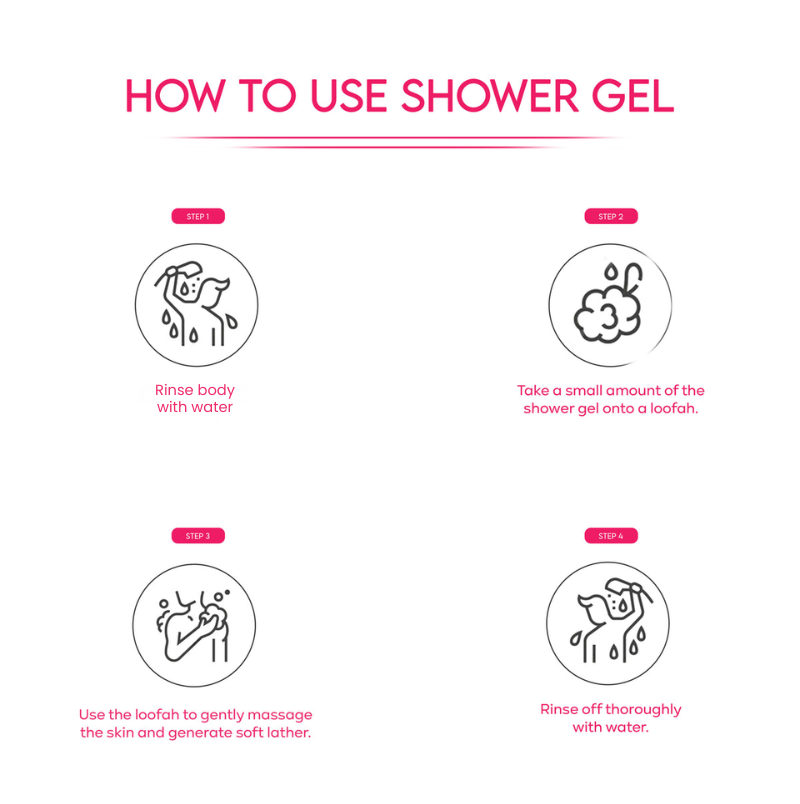 HOW TO USE SHOWER GEL

STEP 1

Rinse body with water

STEP 2

Take a small amount of the shower gel onto a loofah.

STEP 3

Use the loofah to gently massage the skin and generate soft lather.

STEP 4

Rinse off thoroughly with water.