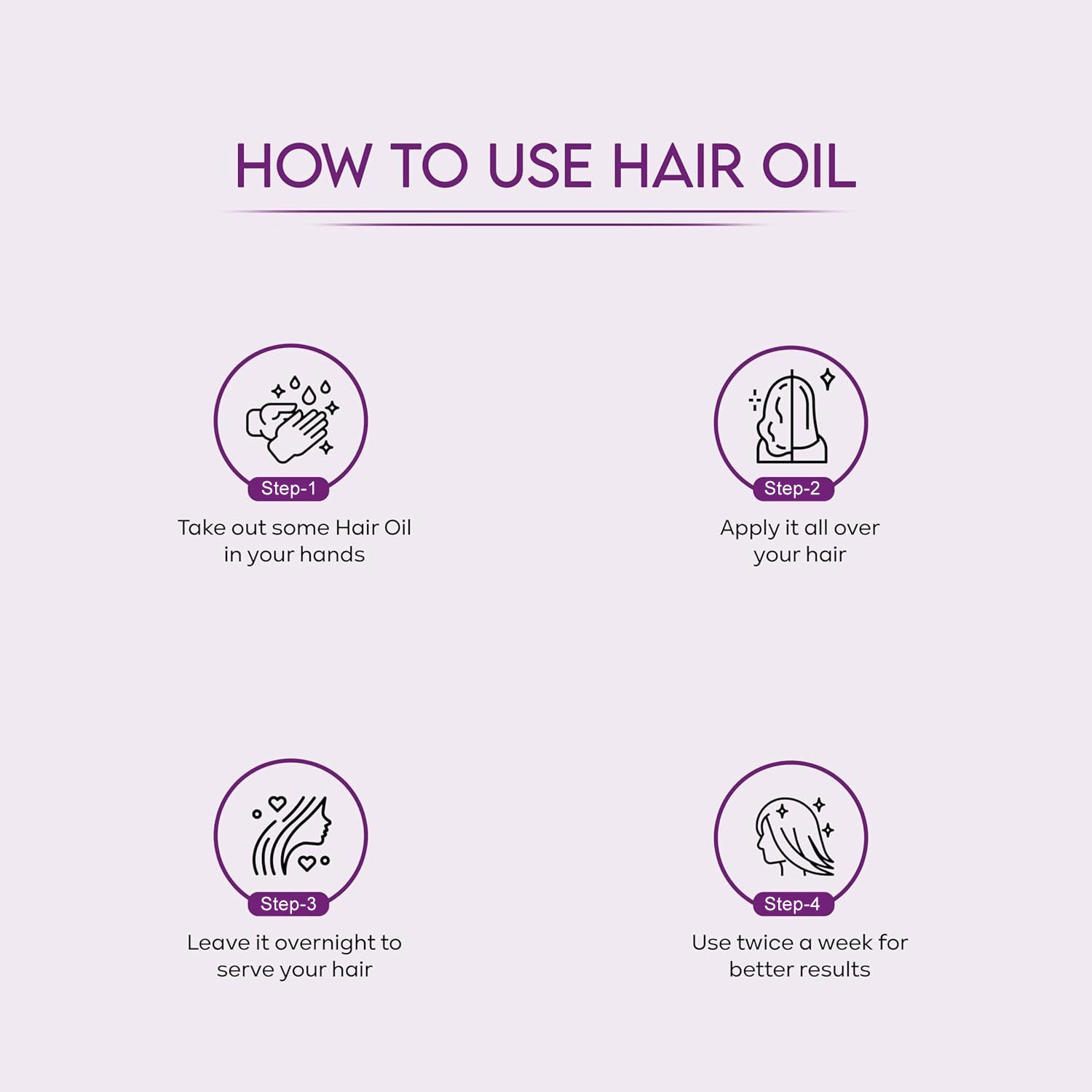 HOW TO USE HAIR OIL

Step-1
Take out some Hair Oil in your hands

Step-2
Apply it all over your hair

Step-3
Leave it overnight to serve your hair

Step-4
Use twice a week for better results