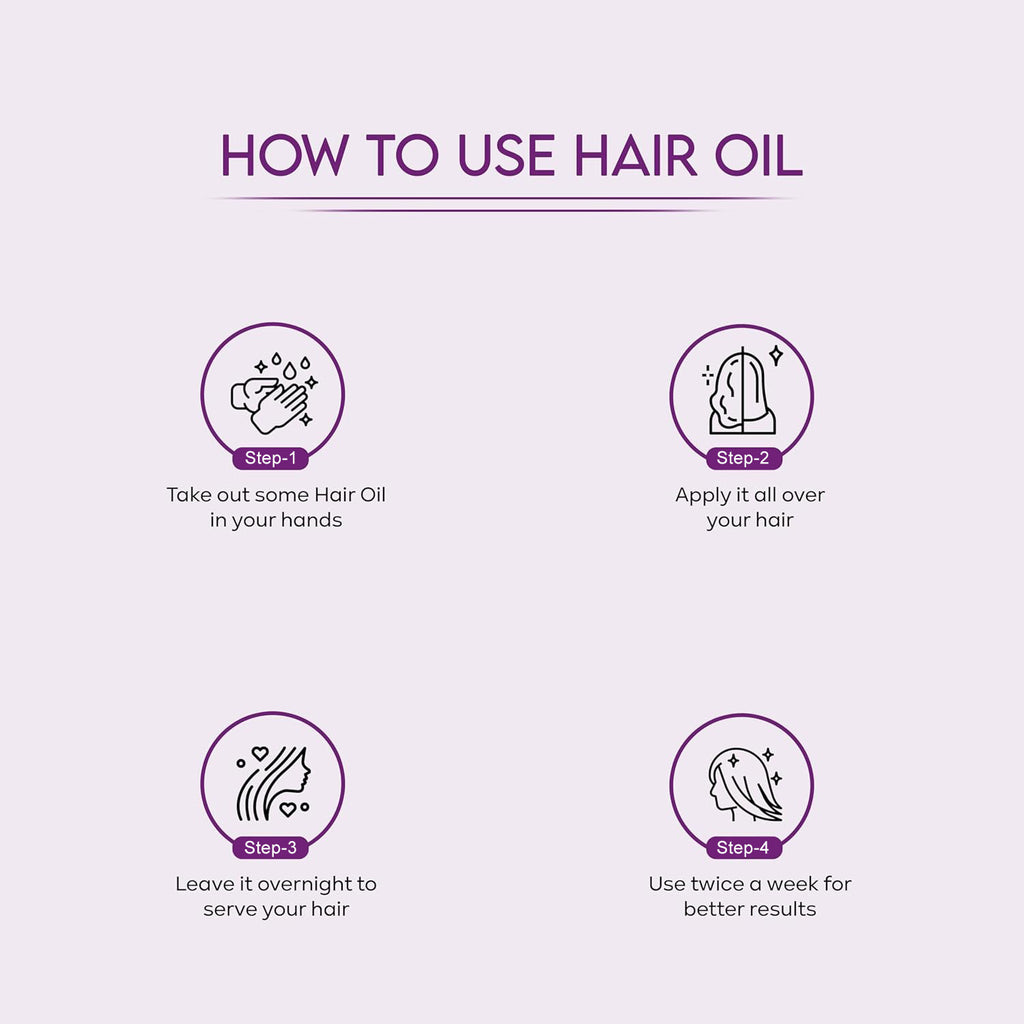 HOW TO USE HAIR OIL

Step-1
Take out some Hair Oil in your hands

Step-2
Apply it all over your hair

Step-3
Leave it overnight to serve your hair

Step-4
Use twice a week for better results