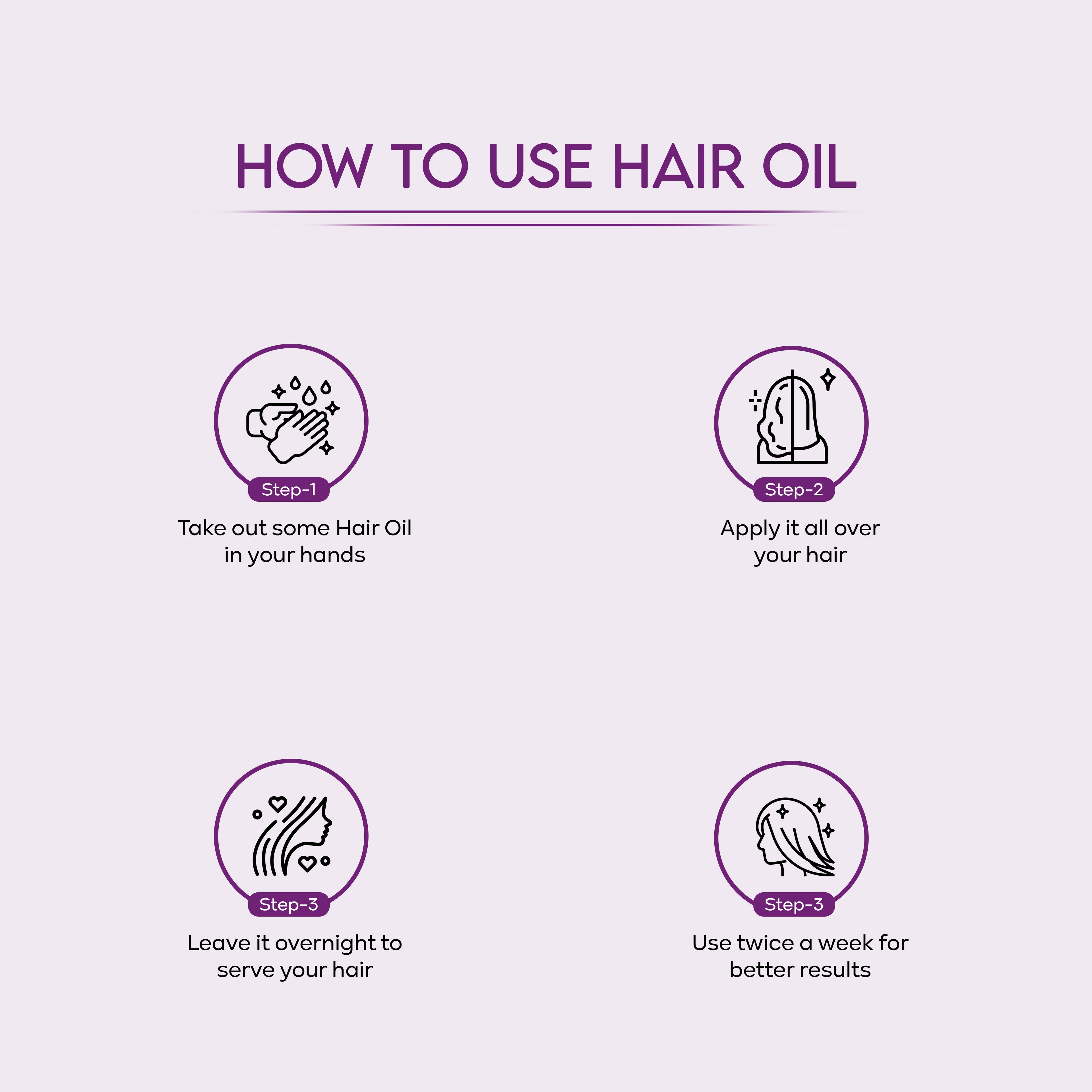 HOW TO USE HAIR OIL

Step-1
Take out some Hair Oil in your hands

Step-2
Apply it all over your hair

Step-3
Leave it overnight to serve your hair

Step-3
Use twice a week for better results