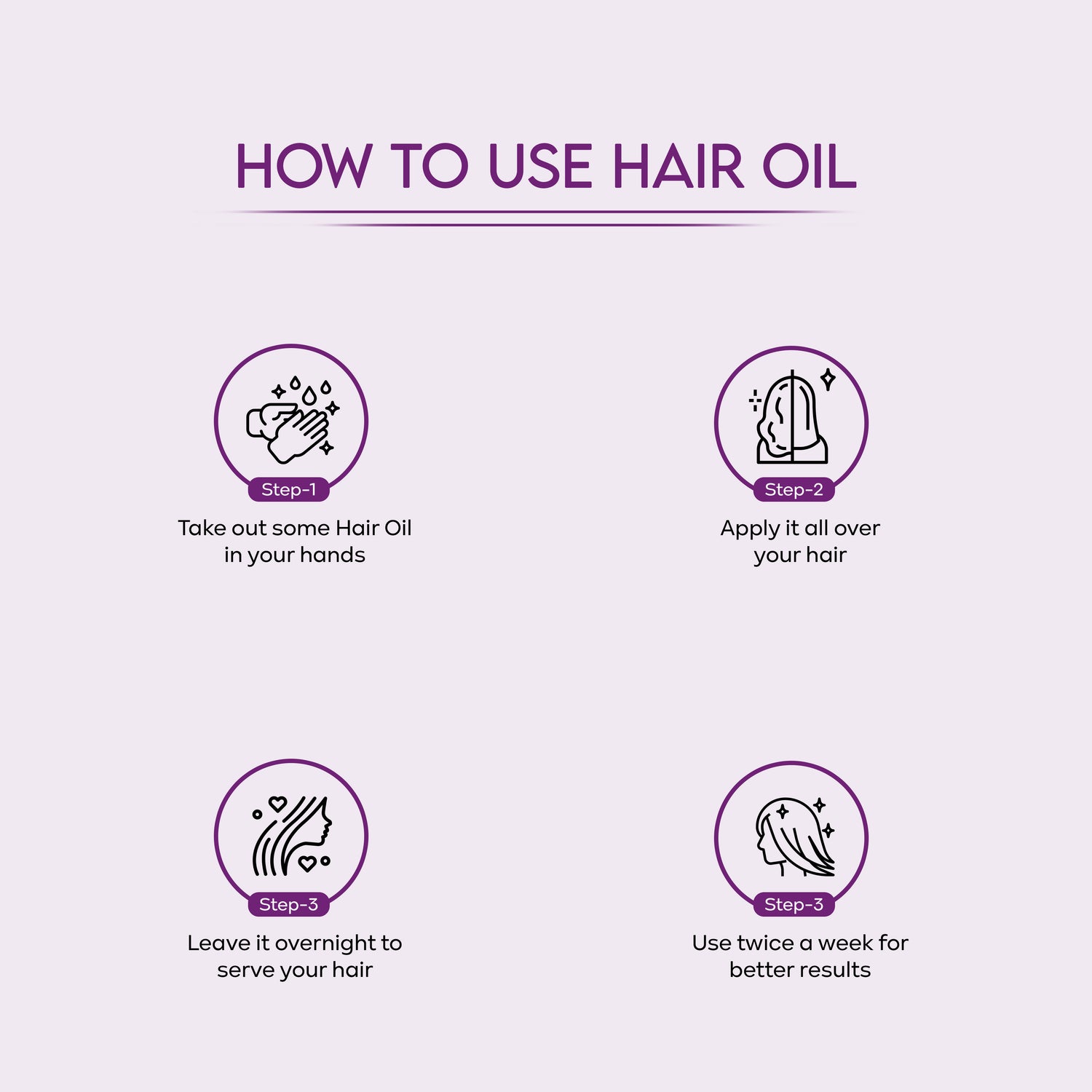 HOW TO USE HAIR OIL

Step-1
Take out some Hair Oil in your hands

Step-2
Apply it all over your hair

Step-3
Leave it overnight to serve your hair

Step-3
Use twice a week for better results