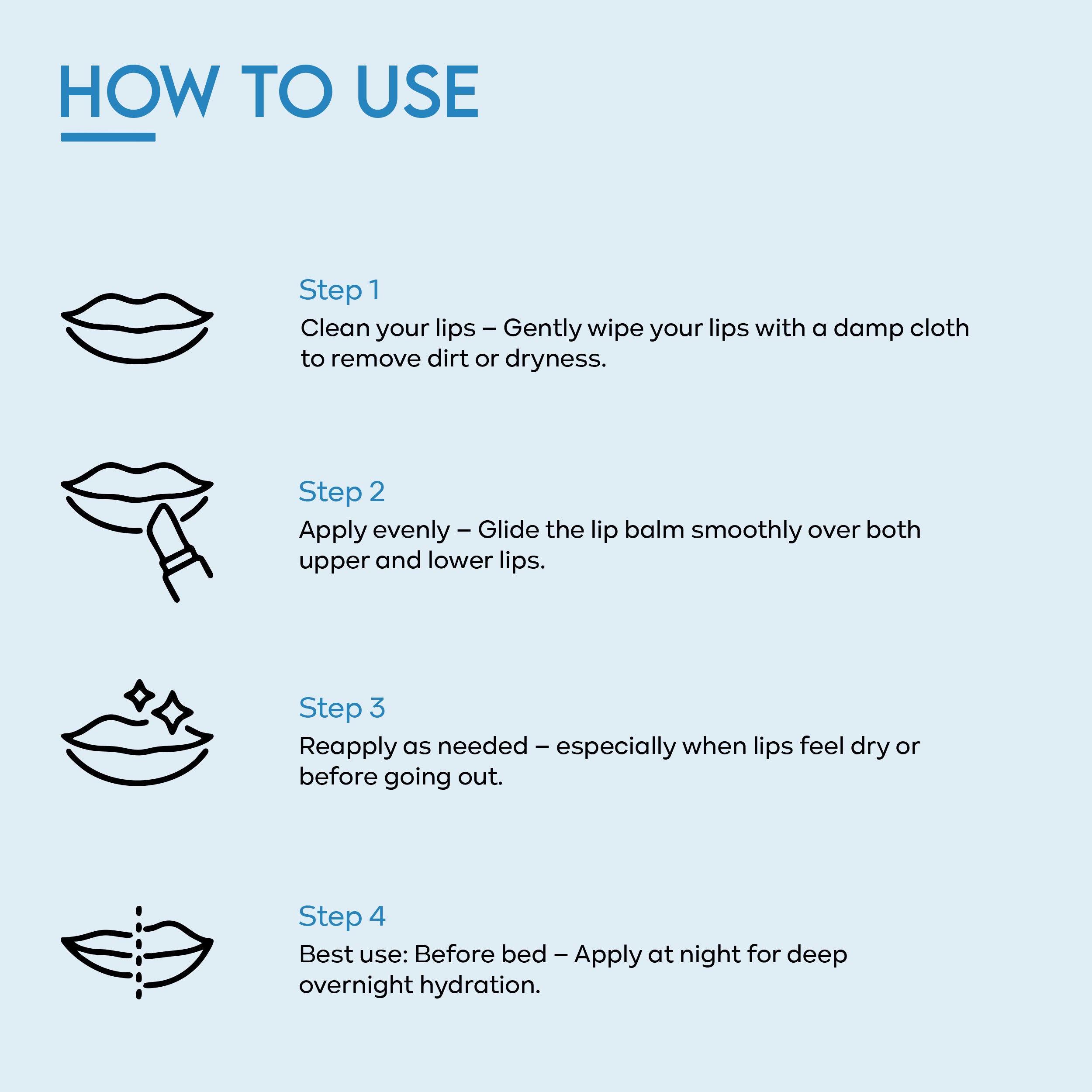 HOW TO USE

Step 1

Clean your lips – Gently wipe your lips with a damp cloth to remove dirt or dryness.

Step 2

Apply evenly – Glide the lip balm smoothly over both upper and lower lips.

Step 3

Reapply as needed – especially when lips feel dry or before going out.

Step 4

Best use: Before bed – Apply at night for deep overnight hydration.