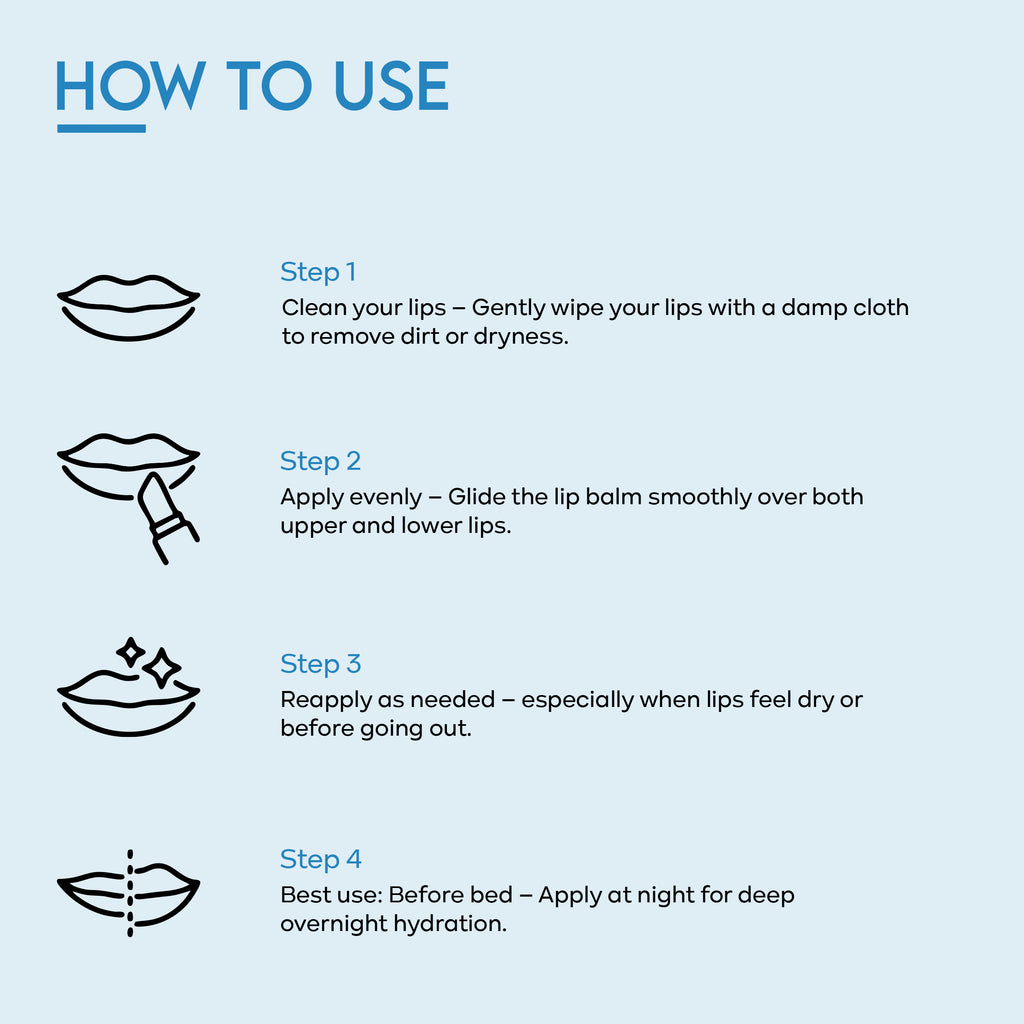 HOW TO USE

Step 1
Clean your lips – Gently wipe your lips with a damp cloth to remove dirt or dryness.

Step 2
Apply evenly – Glide the lip balm smoothly over both upper and lower lips.

Step 3
Reapply as needed – especially when lips feel dry or before going out.

Step 4
Best use: Before bed – Apply at night for deep overnight hydration.