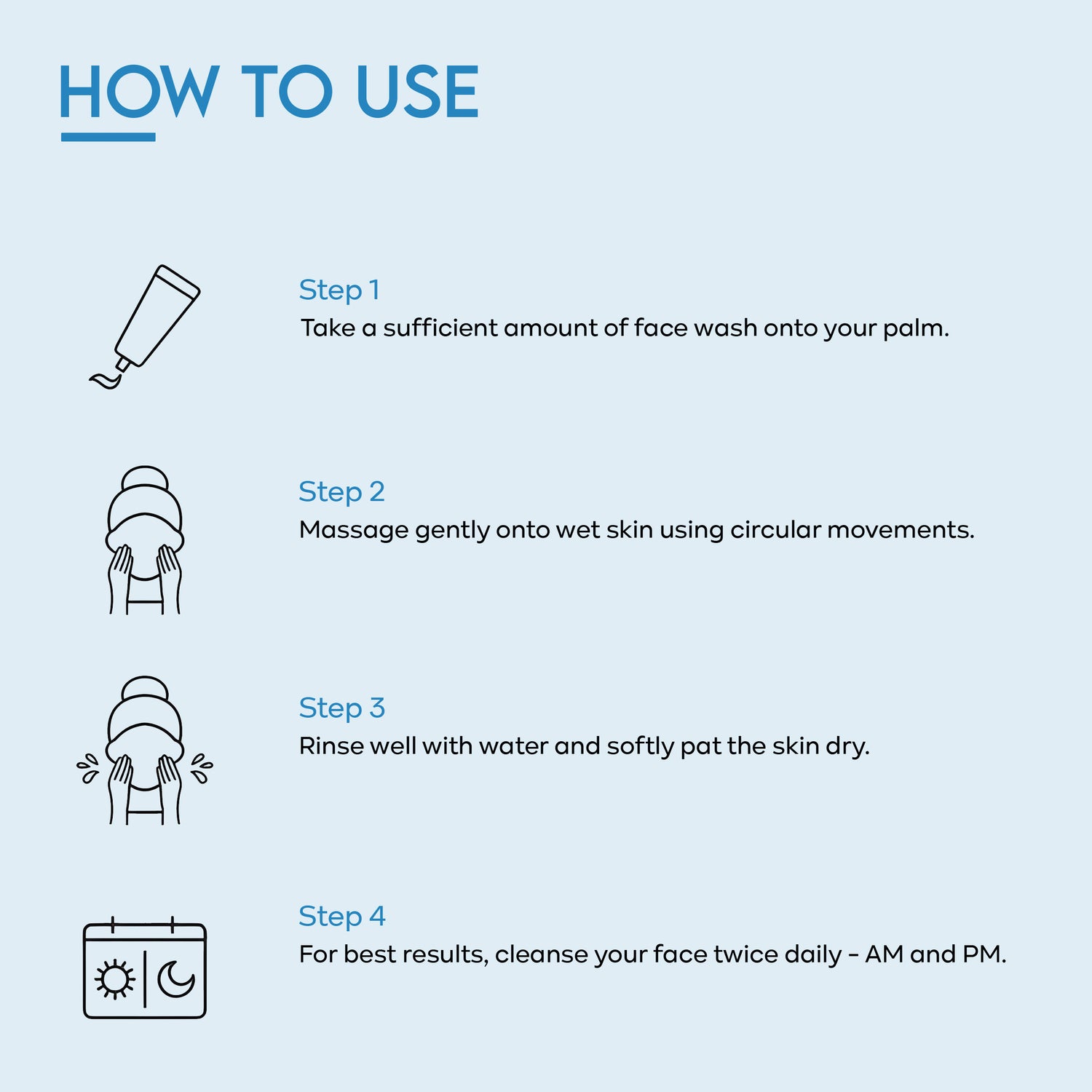 HOW TO USE

Step 1
Take a sufficient amount of face wash onto your palm.

Step 2
Massage gently onto wet skin using circular movements.

Step 3
Rinse well with water and softly pat the skin dry.

Step 4
For best results, cleanse your face twice daily - AM and PM.