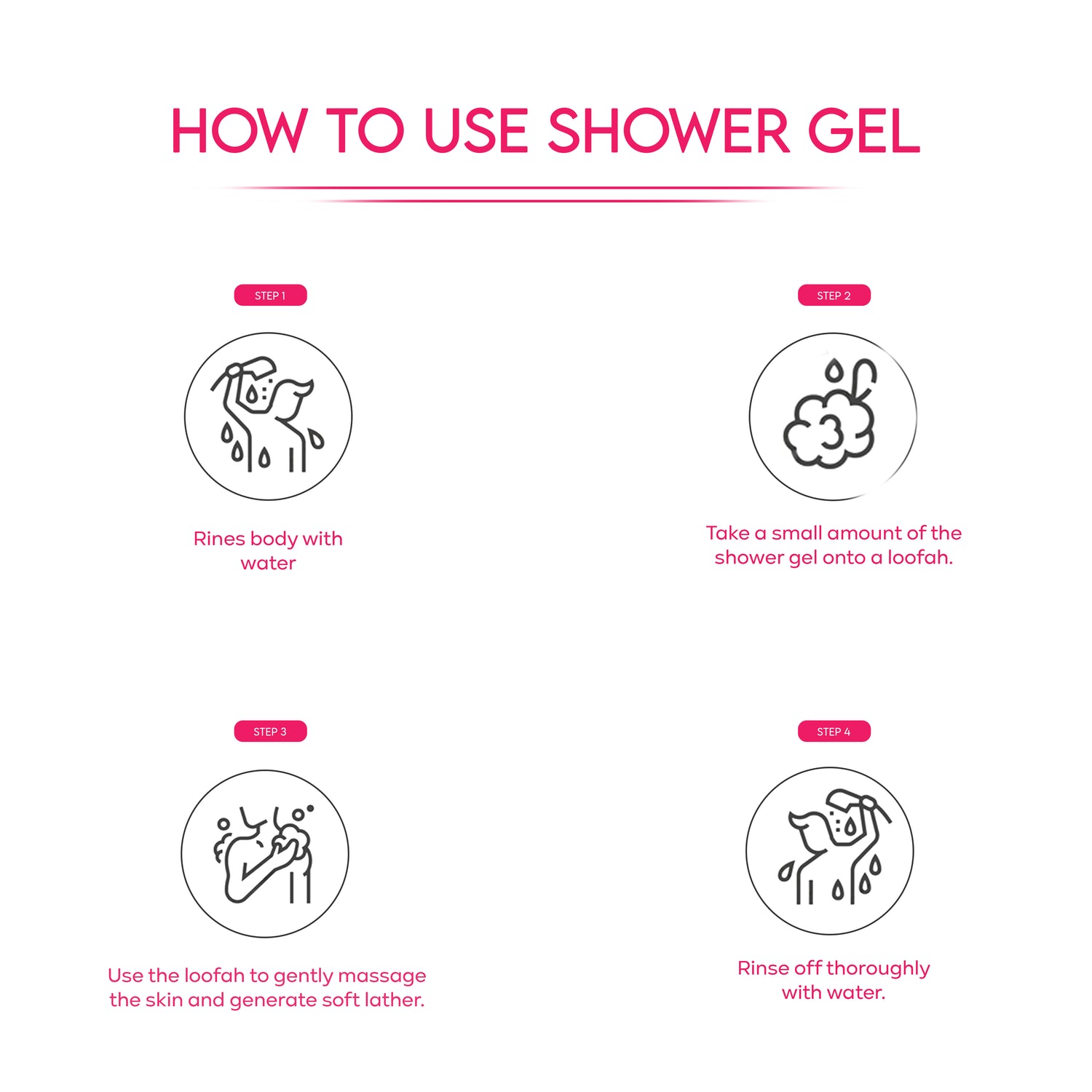 HOW TO USE SHOWER GEL

STEP 1

Rines body with water

STEP 2

Take a small amount of the shower gel onto a loofah.

STEP 3

Use the loofah to gently massage the skin and generate soft lather.

STEP 4

Rinse off thoroughly with water.