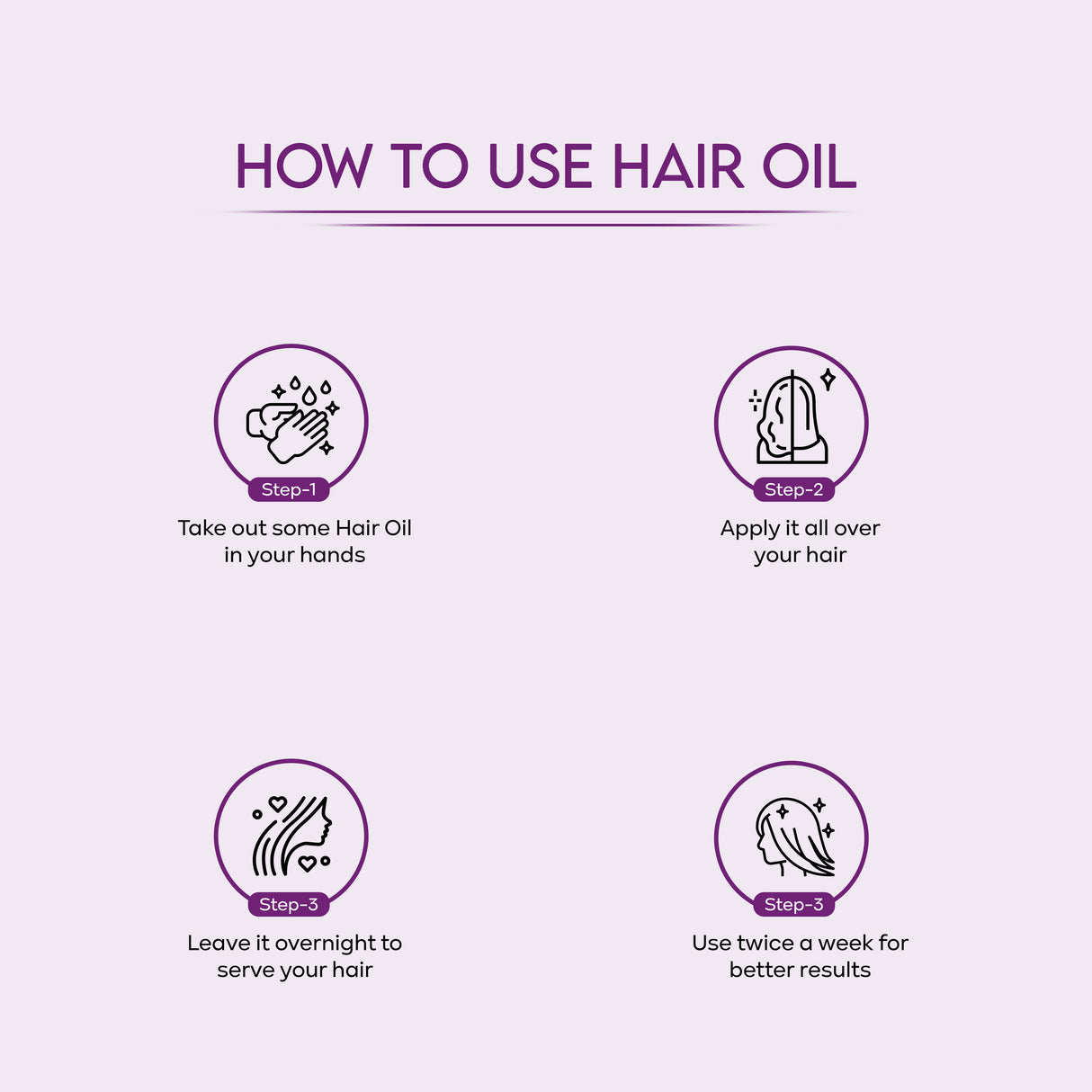 HOW TO USE HAIR OIL

Step-1
Take out some Hair Oil in your hands

Step-2
Apply it all over your hair

Step-3
Leave it overnight to serve your hair

Step-3
Use twice a week for better results