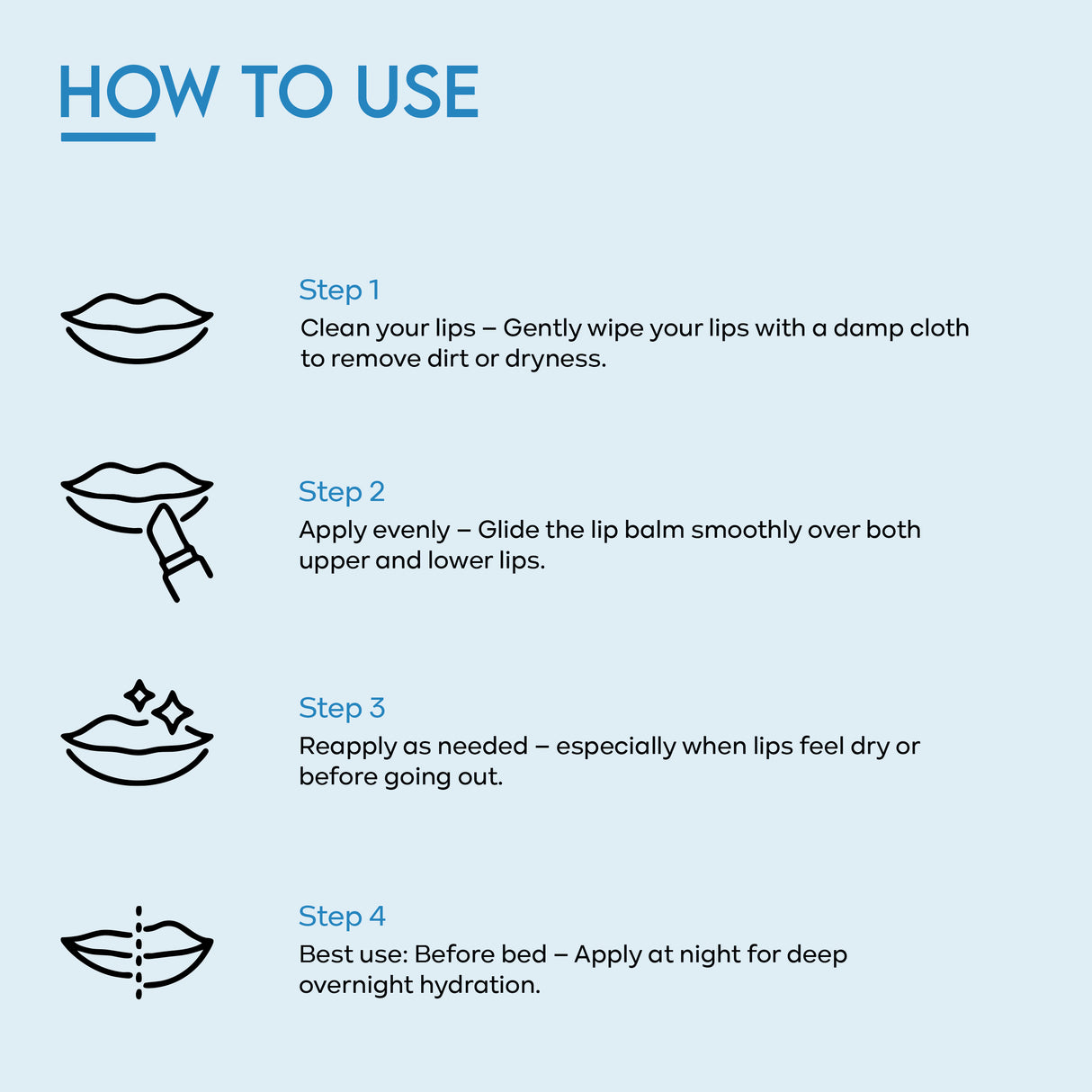 HOW TO USE

Step 1
Clean your lips – Gently wipe your lips with a damp cloth to remove dirt or dryness.

Step 2
Apply evenly – Glide the lip balm smoothly over both upper and lower lips.

Step 3
Reapply as needed – especially when lips feel dry or before going out.

Step 4
Best use: Before bed – Apply at night for deep overnight hydration.