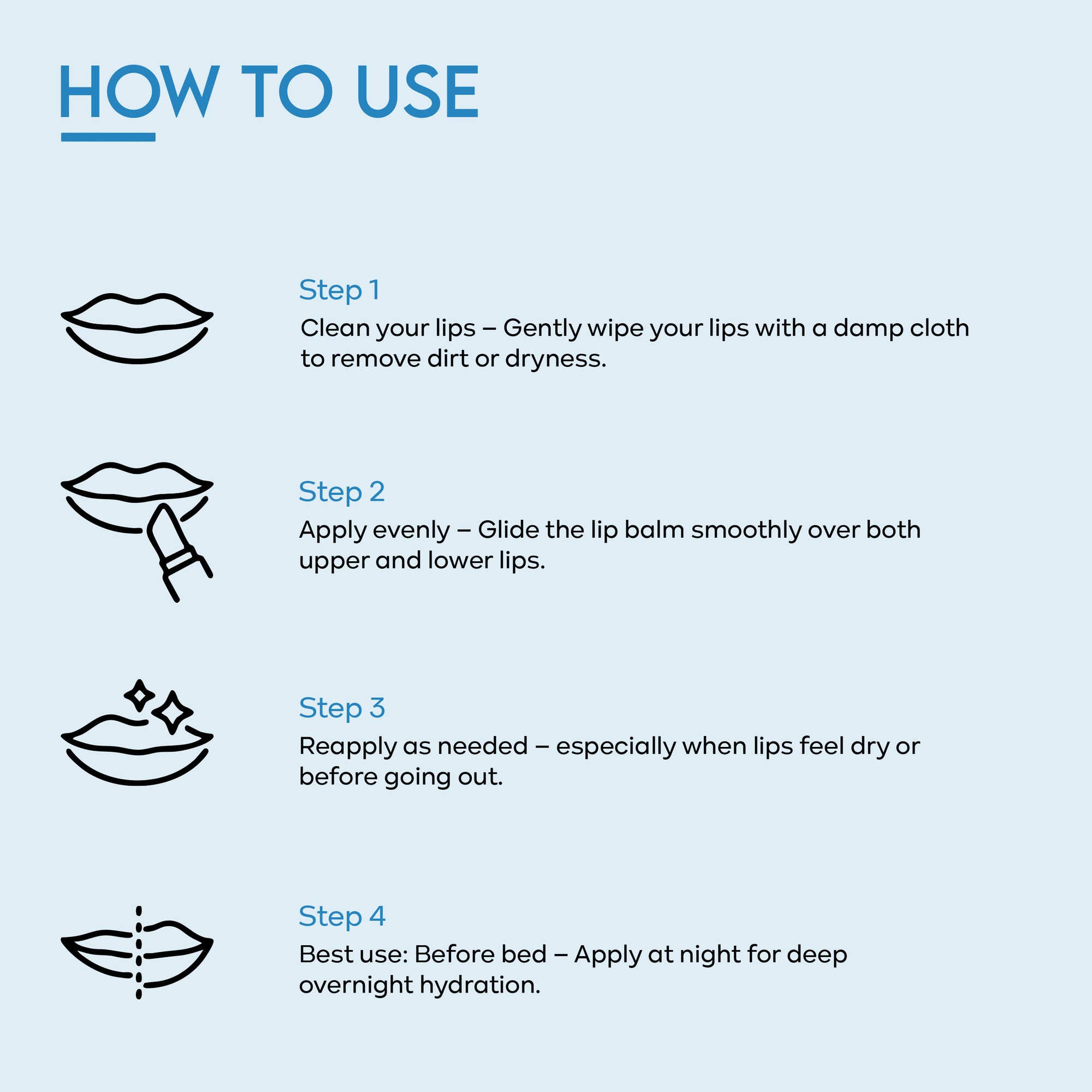 HOW TO USE

Step 1
Clean your lips – Gently wipe your lips with a damp cloth to remove dirt or dryness.

Step 2
Apply evenly – Glide the lip balm smoothly over both upper and lower lips.

Step 3
Reapply as needed – especially when lips feel dry or before going out.

Step 4
Best use: Before bed – Apply at night for deep overnight hydration.