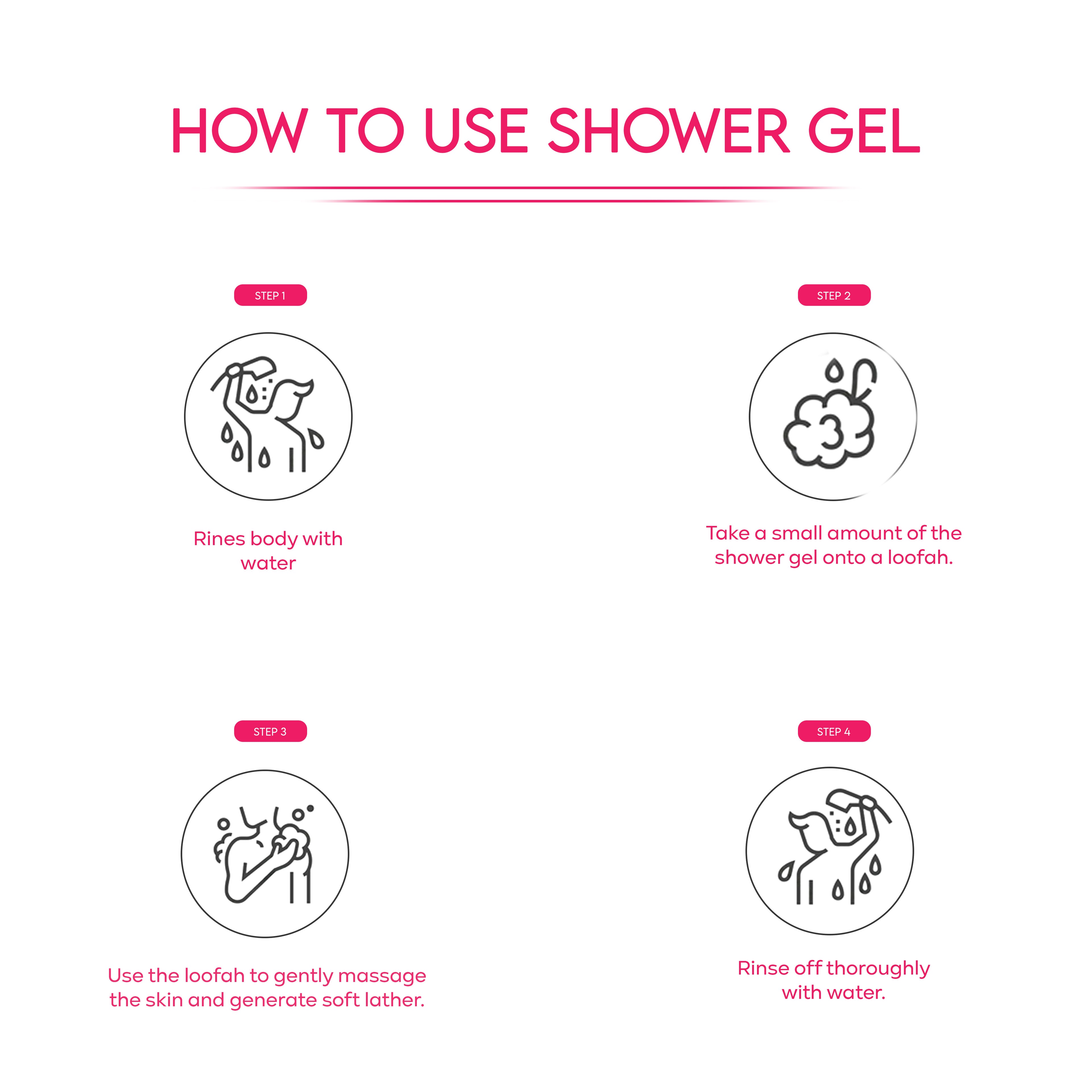 HOW TO USE SHOWER GEL

STEP 1

Rines body with water

STEP 2

Take a small amount of the shower gel onto a loofah.

STEP 3

Use the loofah to gently massage the skin and generate soft lather.

STEP 4

Rinse off thoroughly with water.